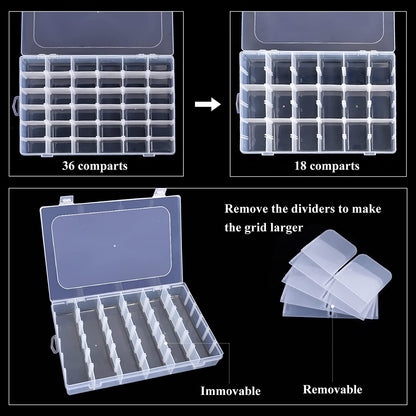 36 comparts

18 comparts

Remove the dividers to make the grid larger

Immovable

Removable