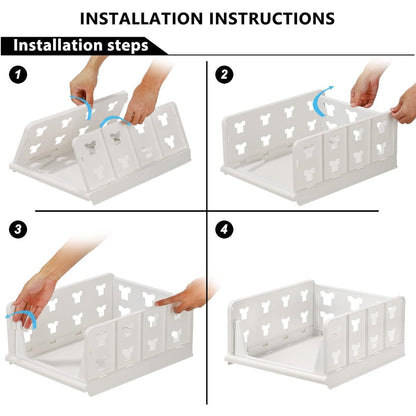 INSTALLATION INSTRUCTIONS

Installation steps

1

2

3

4