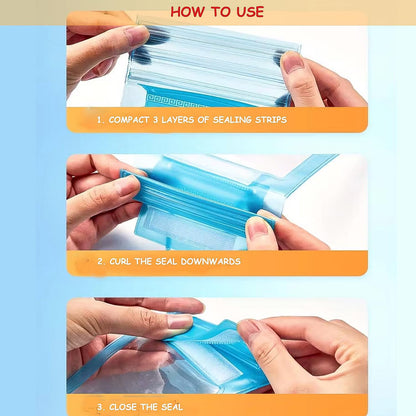 HOW TO USE

1. COMPACT 3 LAYERS OF SEALING STRIPS

2. CURL THE SEAL DOWNWARDS

3. CLOSE THE SEAL