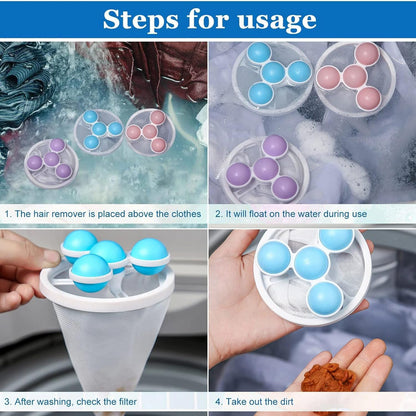 Steps for usage

1. The hair remover is placed above the clothes

2. It will float on the water during use

3. After washing, check the filter

4. Take out the dirt