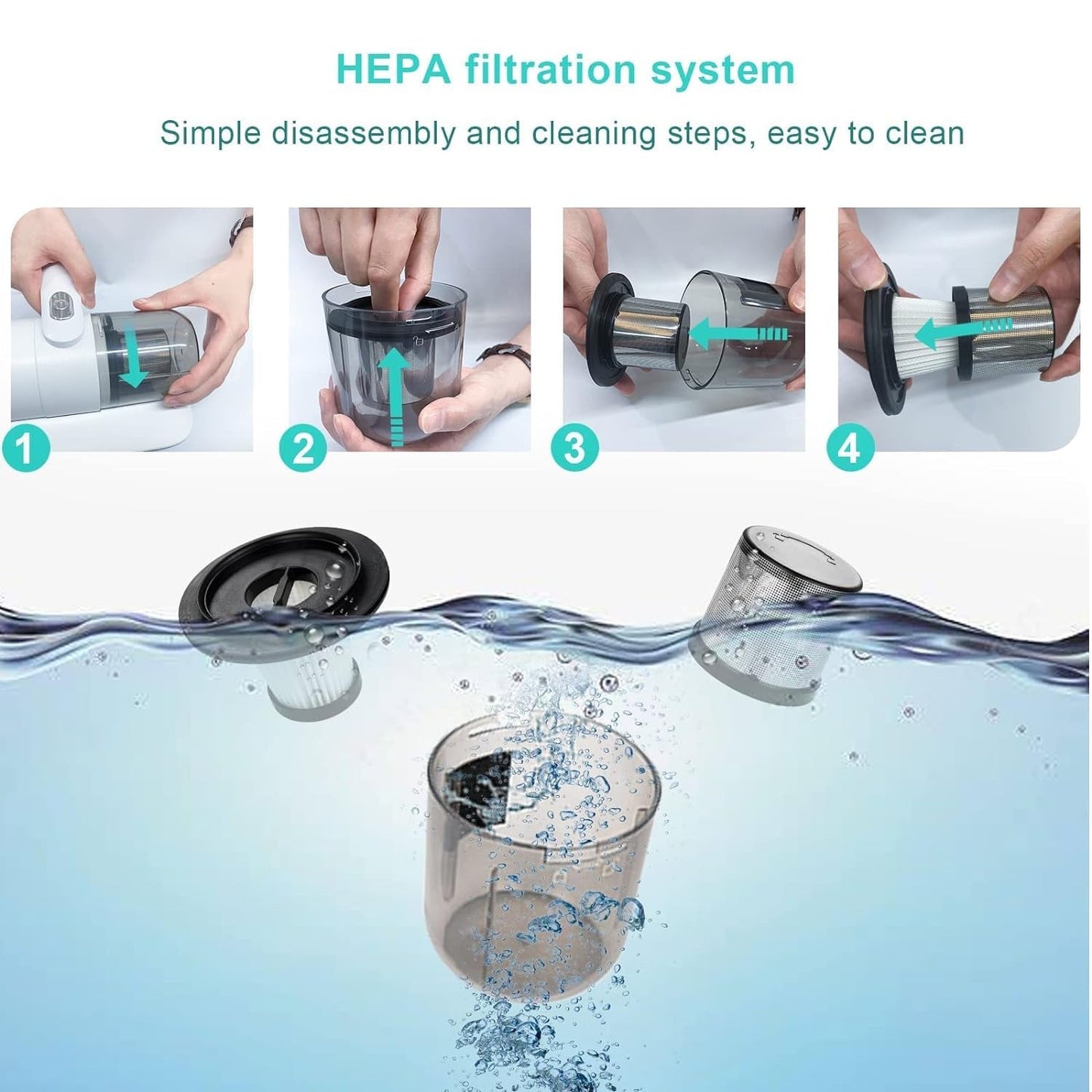 HEPA filtration system

Simple disassembly and cleaning steps, easy to clean

1

2

3

4