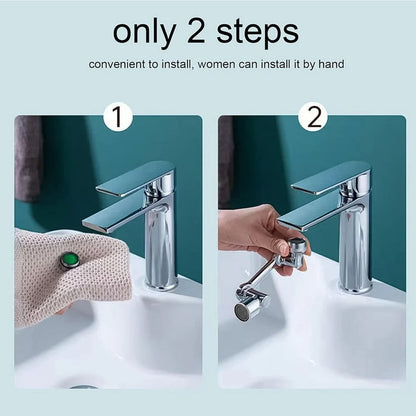 only 2 steps

convenient to install, women can install it by hand

1

2