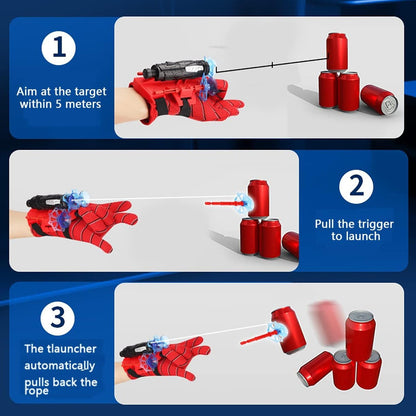 1

Aim at the target within 5 meters

2

Pull the trigger to launch

3

The tlauncher automatically pulls back the rope